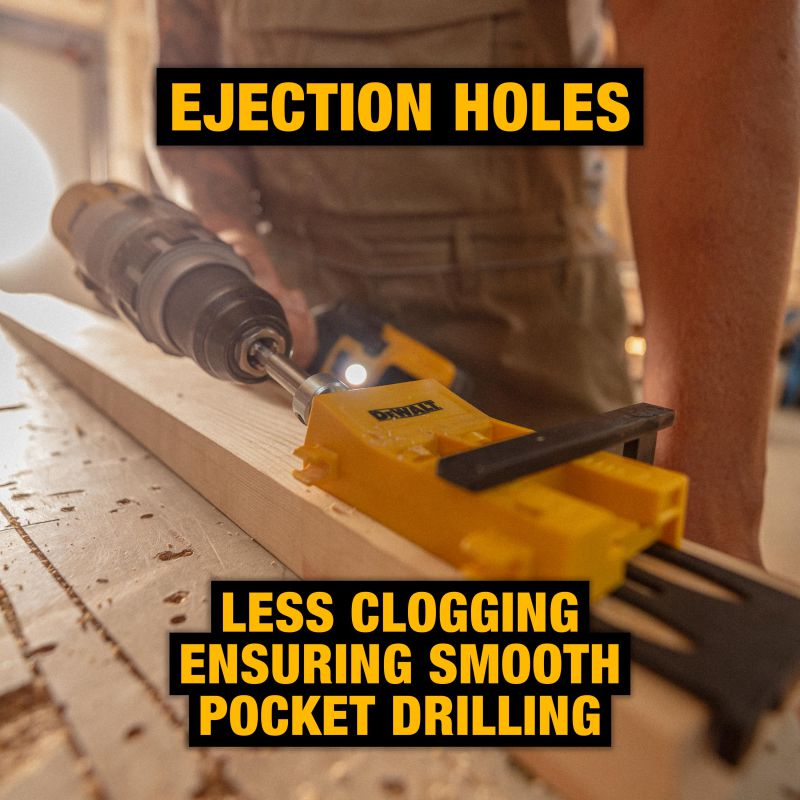 EJECTION HOLES

DEWALT

LESS CLOGGING ENSURING SMOOTH POCKET DRILLING